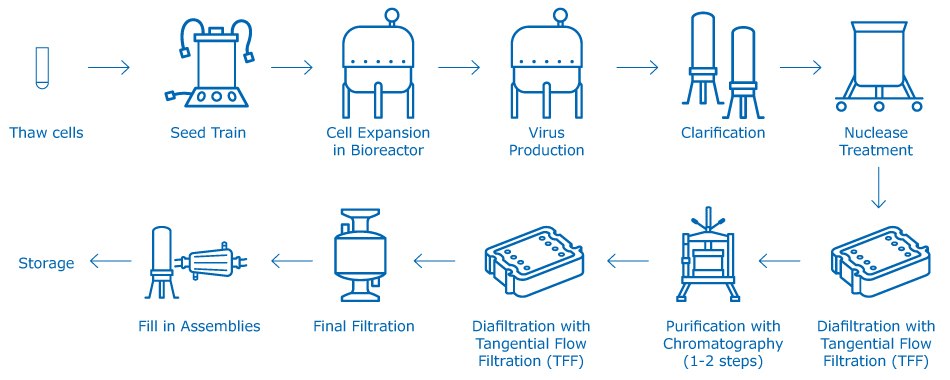 Thaw cells

Seed Train

Cell Expansion in Bioreactor

Virus Production

Clarification

Nuclease Treatment

Diafiltration with Tangential Flow Filtration (TFF)

Purification with Chromatography (1-2 steps)

Diafiltration with Tangential Flow Filtration (TFF)

Final Filtration

Fill in Assemblies

Storage