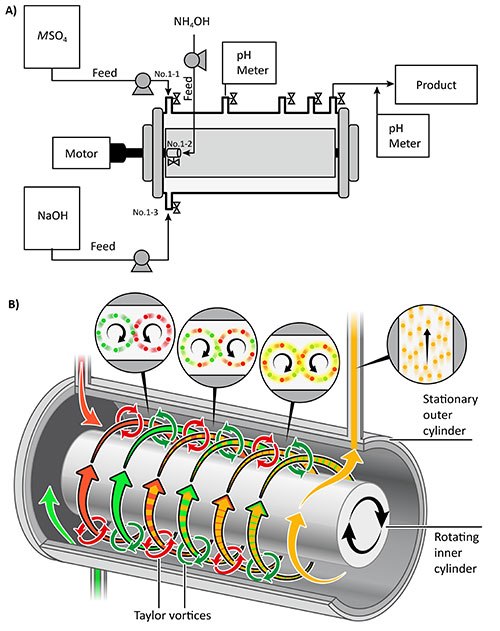 A)

$MSO_4$

$NH_4OH$

Feed

No.1-1

Feed

pH Meter

Product

pH Meter

Motor

No.1-2

NaOH

No.1-3

Feed

B)

Stationary outer cylinder

Rotating inner cylinder

Taylor vortices