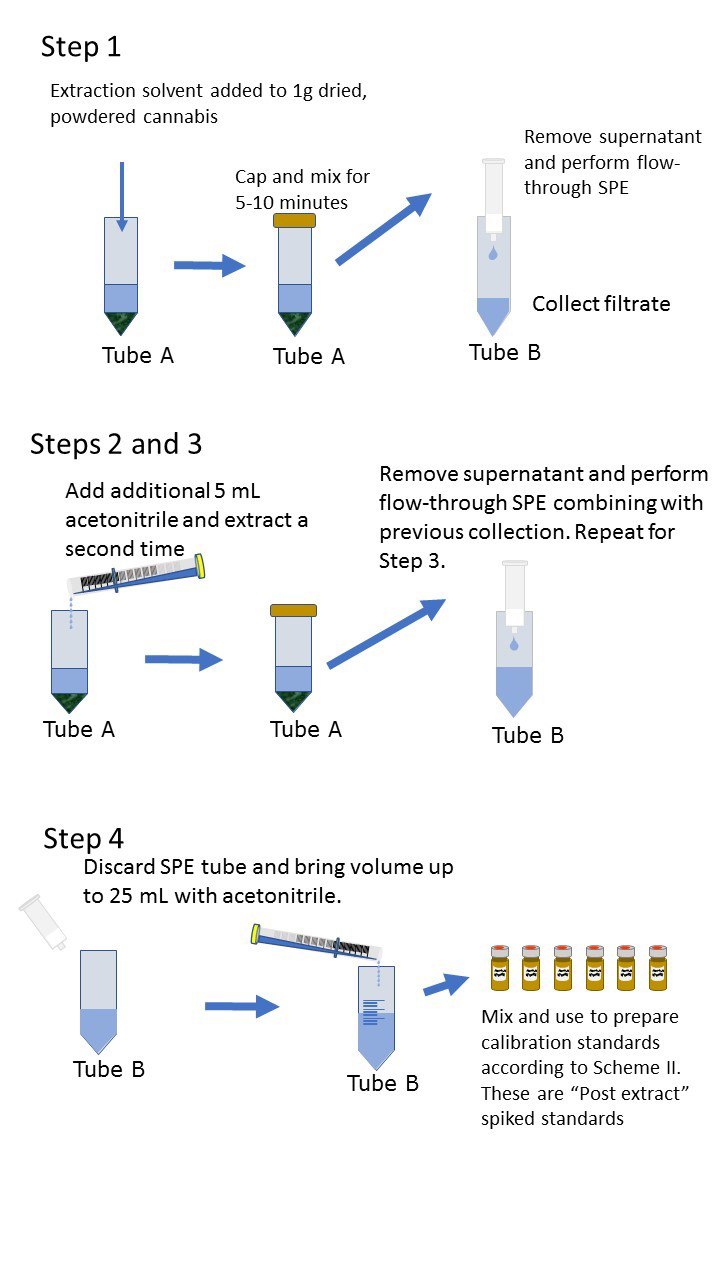 Step 1

Extraction solvent added to 1g dried, powdered cannabis

Cap and mix for 5-10 minutes

Remove supernatant and perform flow-through SPE

Collect filtrate

Tube A

Tube A

Tube B

Steps 2 and 3

Add additional 5 mL acetonitrile and extract a second time

Remove supernatant and perform flow-through SPE combining with previous collection. Repeat for Step 3.

Tube A

Tube A

Tube B

Step 4

Discard SPE tube and bring volume up to 25 mL with acetonitrile.

Tube B

Tube B

Mix and use to prepare calibration standards according to Scheme II. These are “Post extract” spiked standards