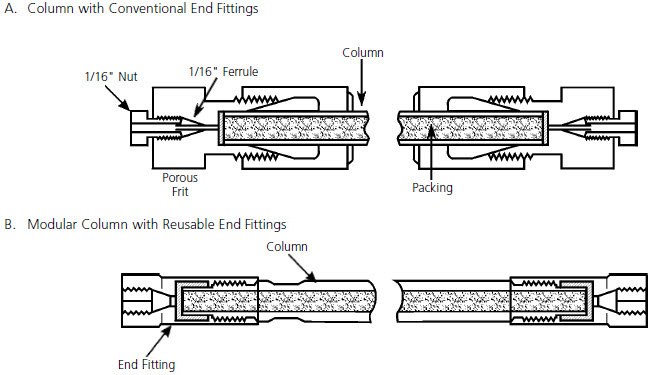 A. Column with Conventional End Fittings

1/16" Nut

1/16" Ferrule

Column

Porous Frit

Packing

B. Modular Column with Reusable End Fittings

Column

End Fitting